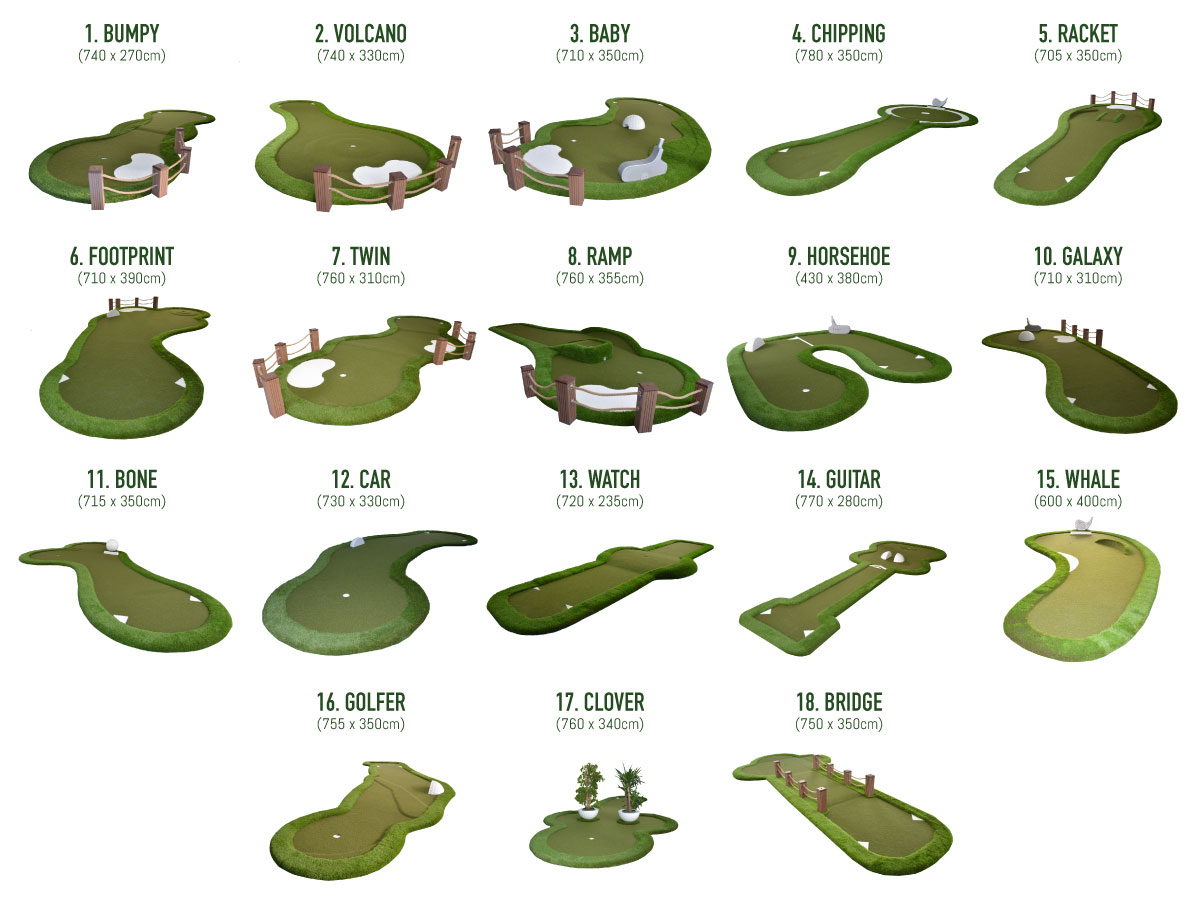 1. BUMPY
(740 x 270cm)

2. VOLCANO
(740 x 330cm)

3. BABY
(710 x 350cm)

4. CHIPPING
(780 x 350cm)

5. RACKET
(705 x 350cm)

6. FOOTPRINT
(710 x 390cm)

7. TWIN
(760 x 310cm)

8. RAMP
(760 x 355cm)

9. HORSEHOE
(430 x 380cm)

10. GALAXY
(710 x 310cm)

11. BONE
(715 x 350cm)

12. CAR
(730 x 330cm)

13. WATCH
(720 x 235cm)

14. GUITAR
(770 x 280cm)

15. WHALE
(600 x 400cm)

16. GOLFER
(755 x 350cm)

17. CLOVER
(760 x 340cm)

18. BRIDGE
(750 x 350cm)