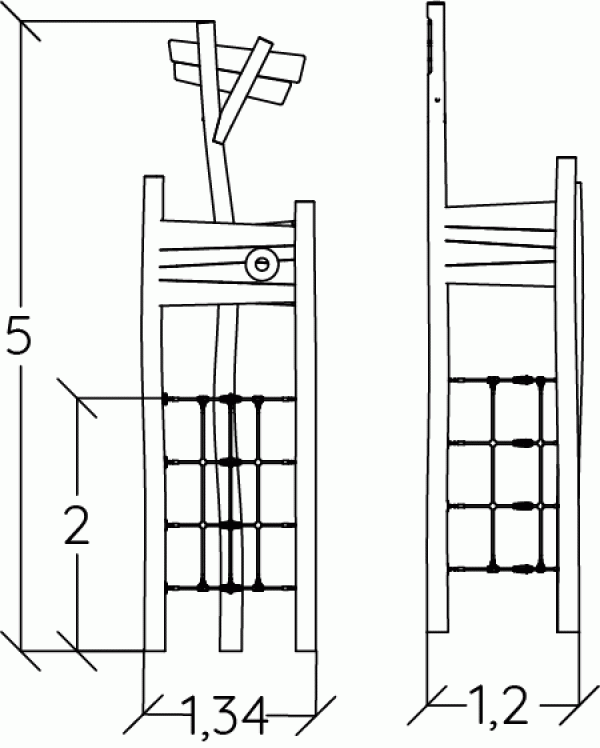 5
2
1,34
1,2